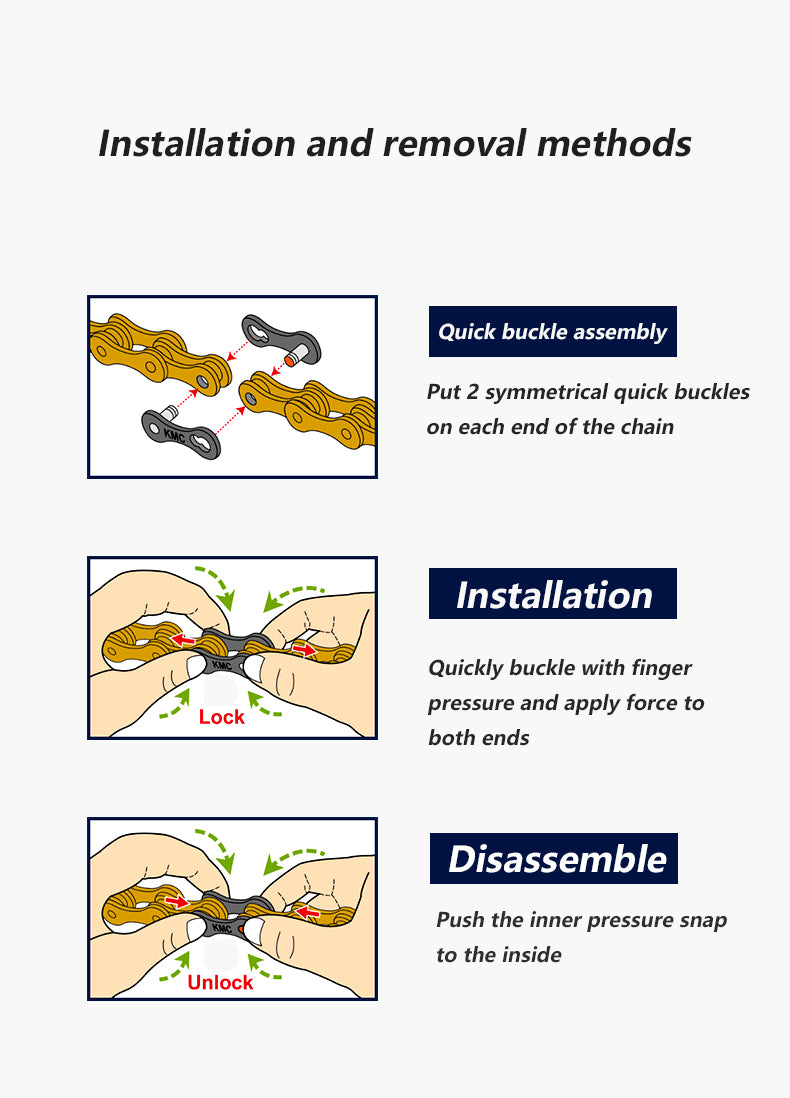 Installation and removal methods

KMC

Quick buckle assembly

Put 2 symmetrical quick buckles on each end of the chain

KMC

Lock

Installation

Quickly buckle with finger pressure and apply force to both ends

KMC

Unlock

Disassemble

Push the inner pressure snap to the inside